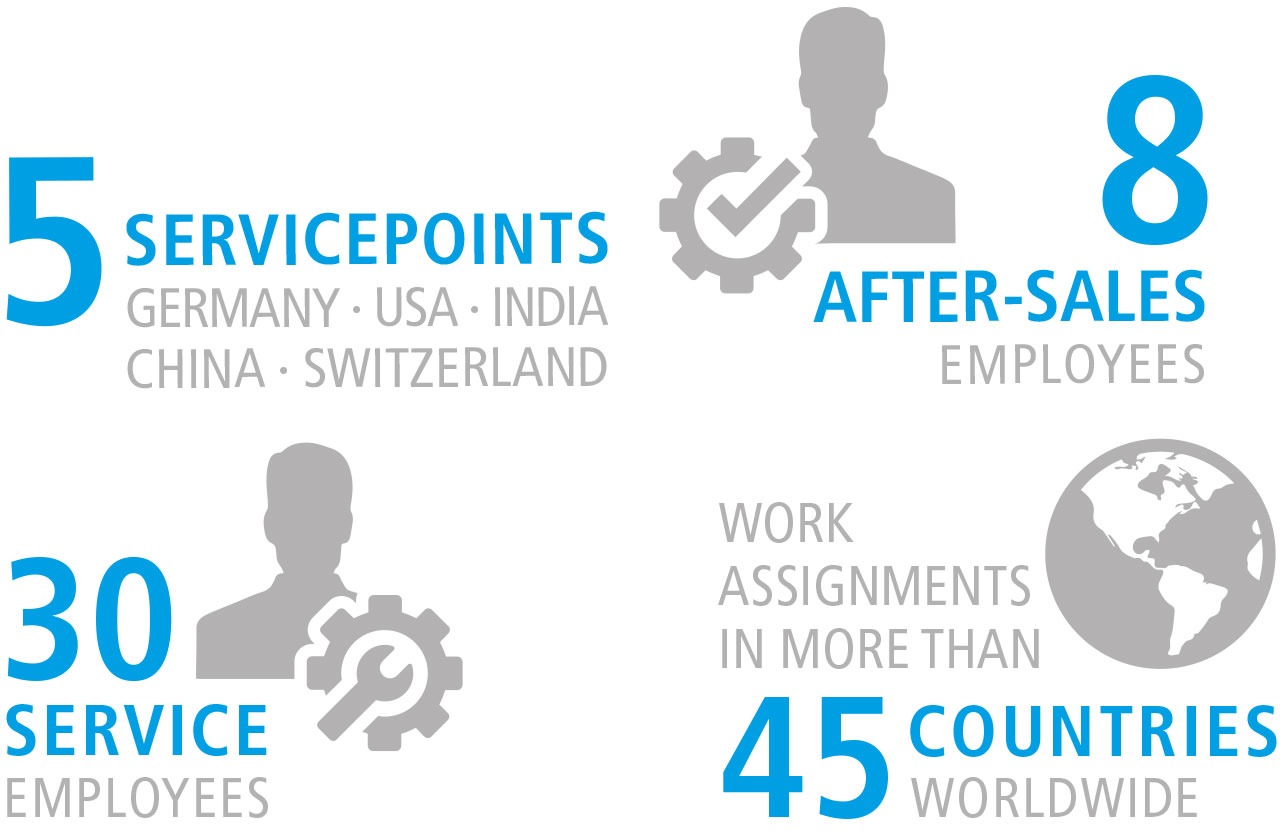 5 SERVICEPOINTS
GERMANY · USA · INDIA
CHINA · SWITZERLAND

8
AFTER-SALES
EMPLOYEES

30
SERVICE
EMPLOYEES

WORK
ASSIGNMENTS
IN MORE THAN
45 COUNTRIES
WORLDWIDE